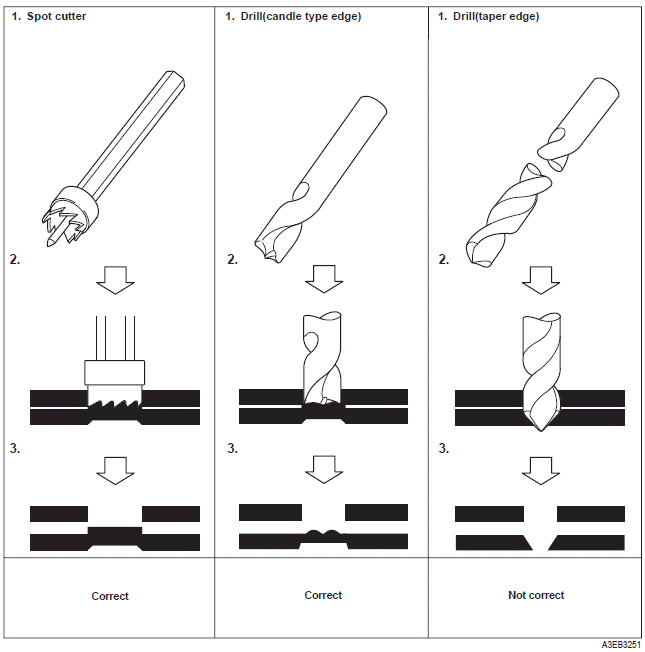 1. Spot cutter

2.

3.

Correct

1. Drill(candle type edge)

2.

3.

Correct

1. Drill(taper edge)

2.

3.

Not correct

A3EB3251