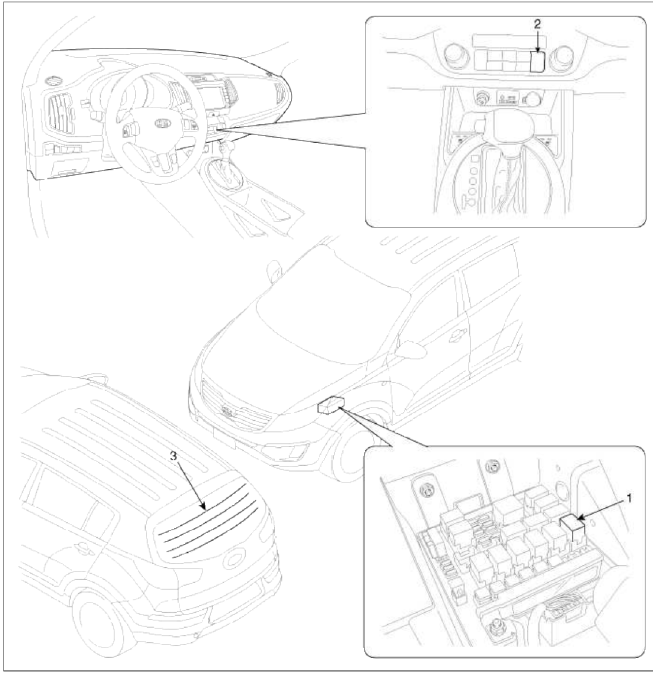 2

3

1