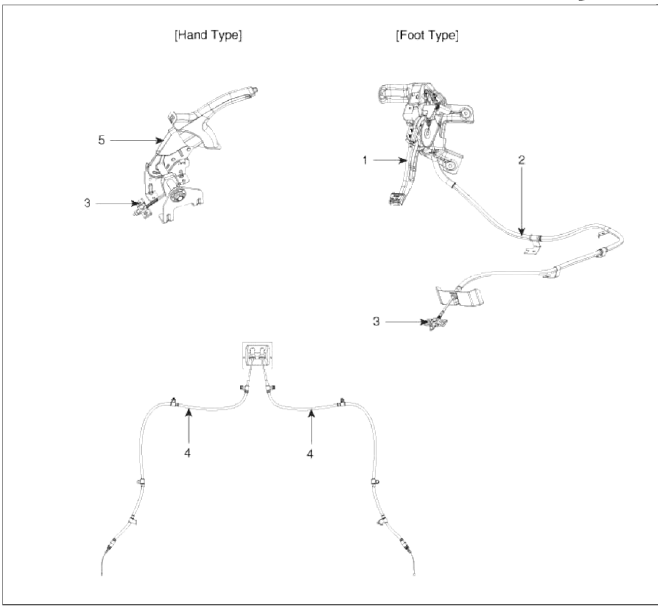 [Hand Type]

[Foot Type]

5

3

1

2

3

4

4