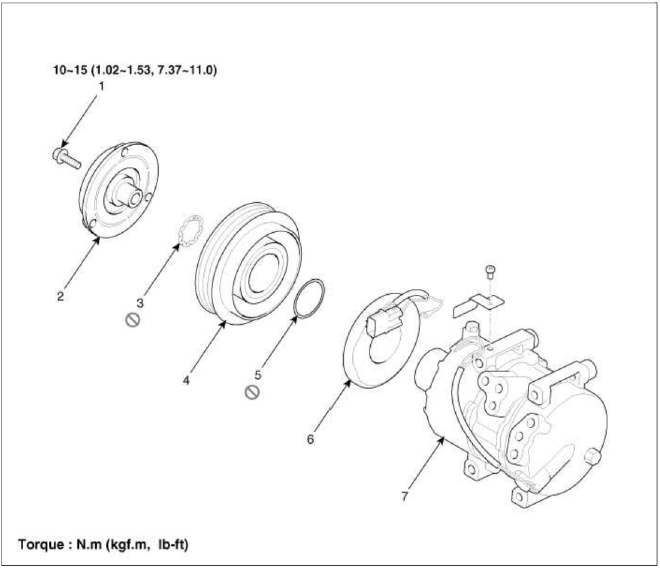 10~15 (1.02~1.53, 7.37~11.0)

1

2

3

4

5

6

7

Torque : N.m (kgf.m, lb-ft)